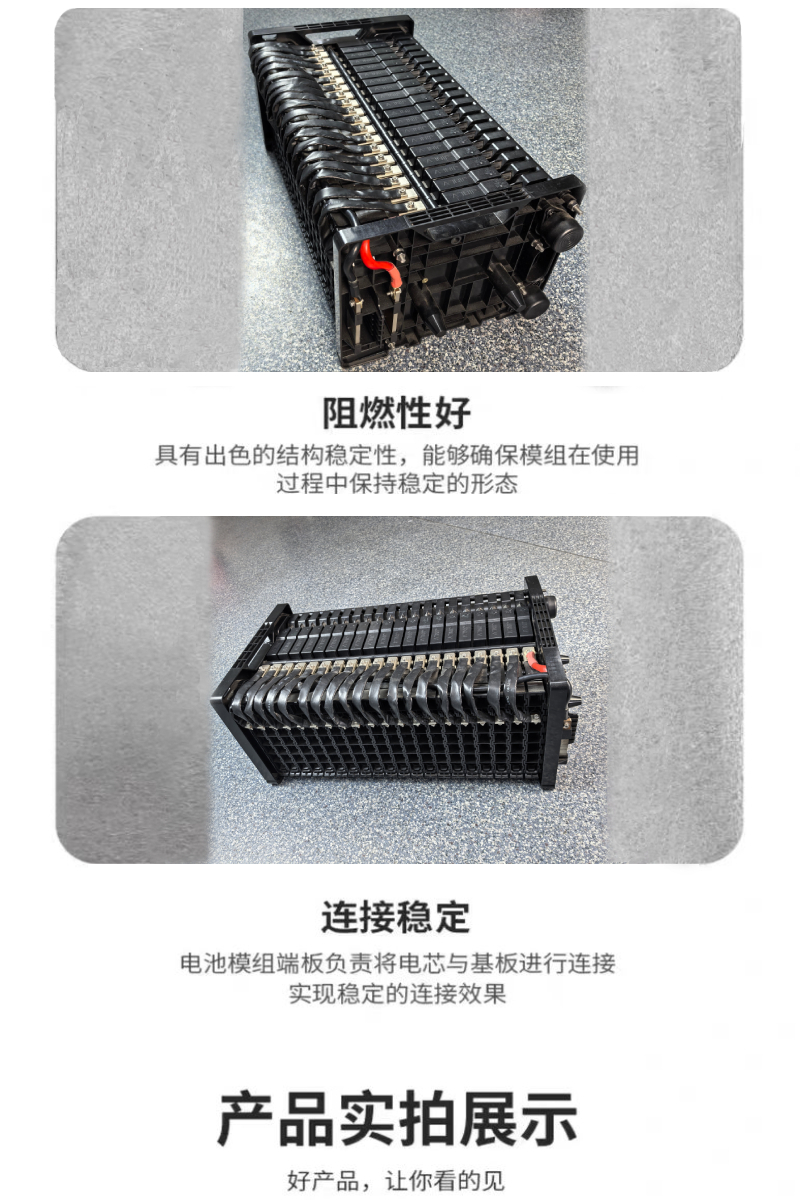 阻燃性好

具有出色的结构稳定性，能够确保模组在使用过程中保持稳定的形态

连接稳定

电池模组端板负责将电芯与基板进行连接实现稳定的连接效果

产品实拍展示

好产品，让你看的见